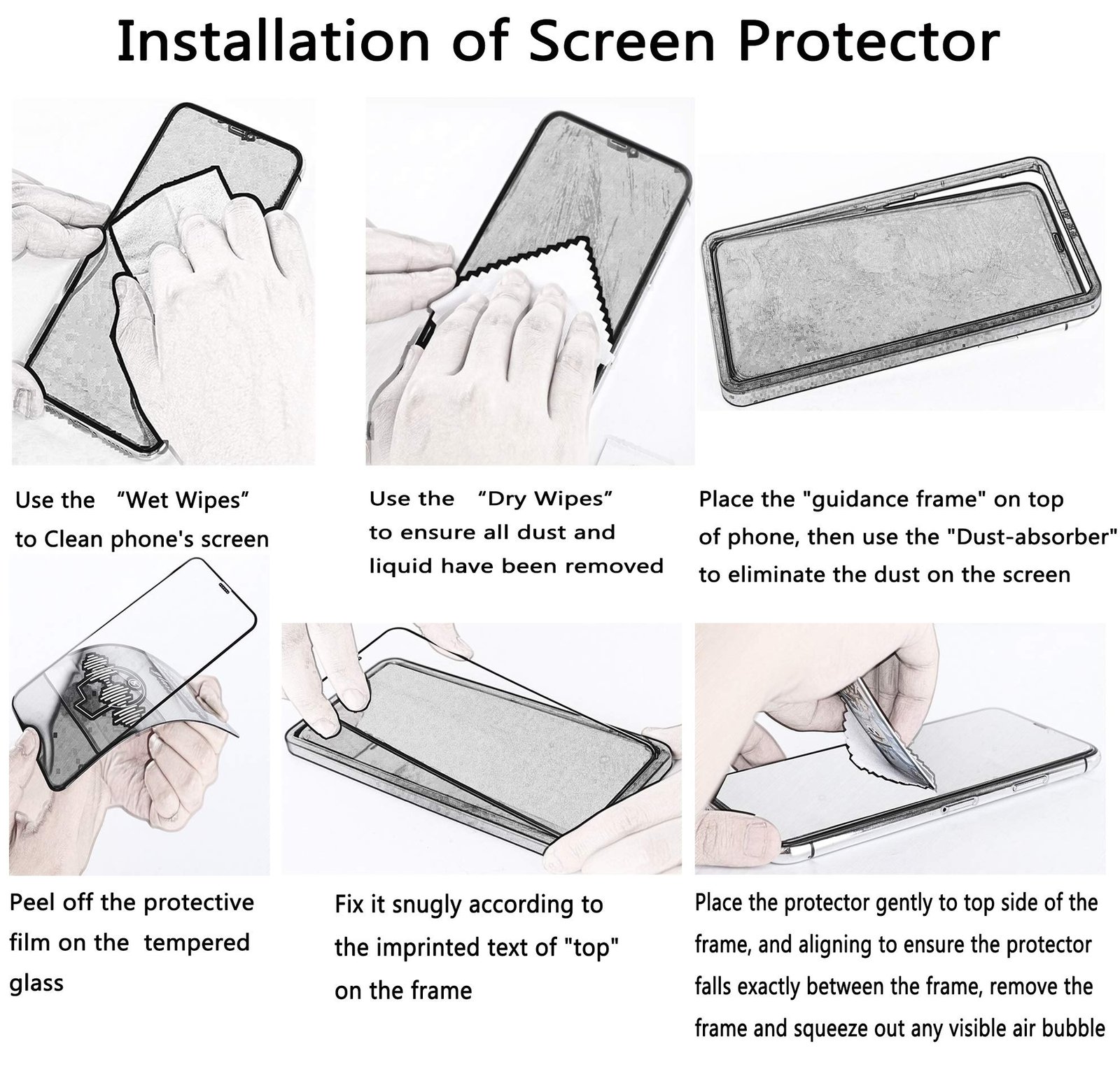 Installation of Screen Protector

Use the “Wet Wipes” to Clean phone's screen

Use the “Dry Wipes” to ensure all dust and liquid have been removed

Place the "guidance frame" on top of phone, then use the "Dust-absorber" to eliminate the dust on the screen

Peel off the protective film on the tempered glass

Fix it snugly according to the imprinted text of "top" on the frame

Place the protector gently to top side of the frame, and aligning to ensure the protector falls exactly between the frame, remove the frame and squeeze out any visible air bubble